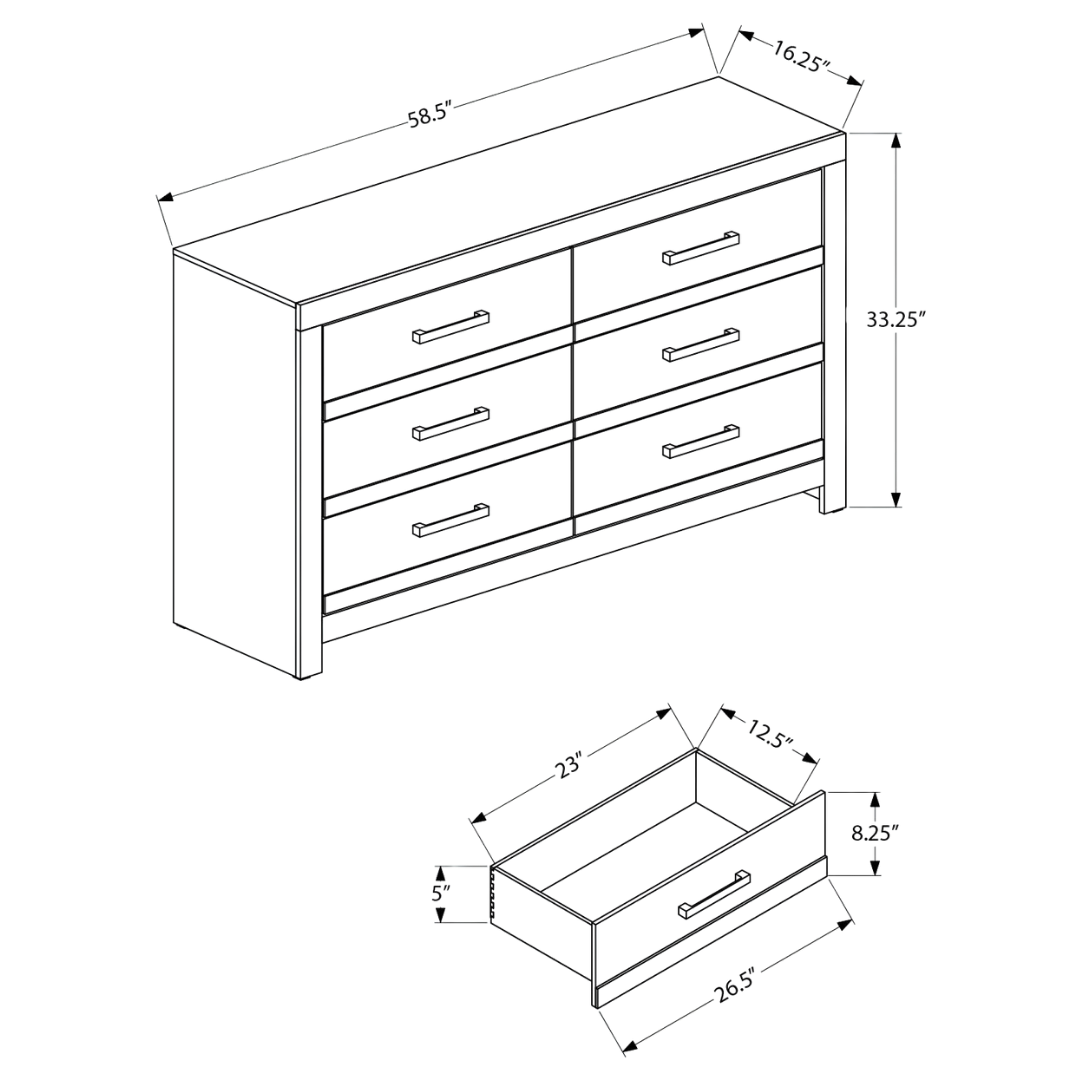 58.5"
16.25"
33.25"
23"
12.5"
8.25"
5"
26.5"