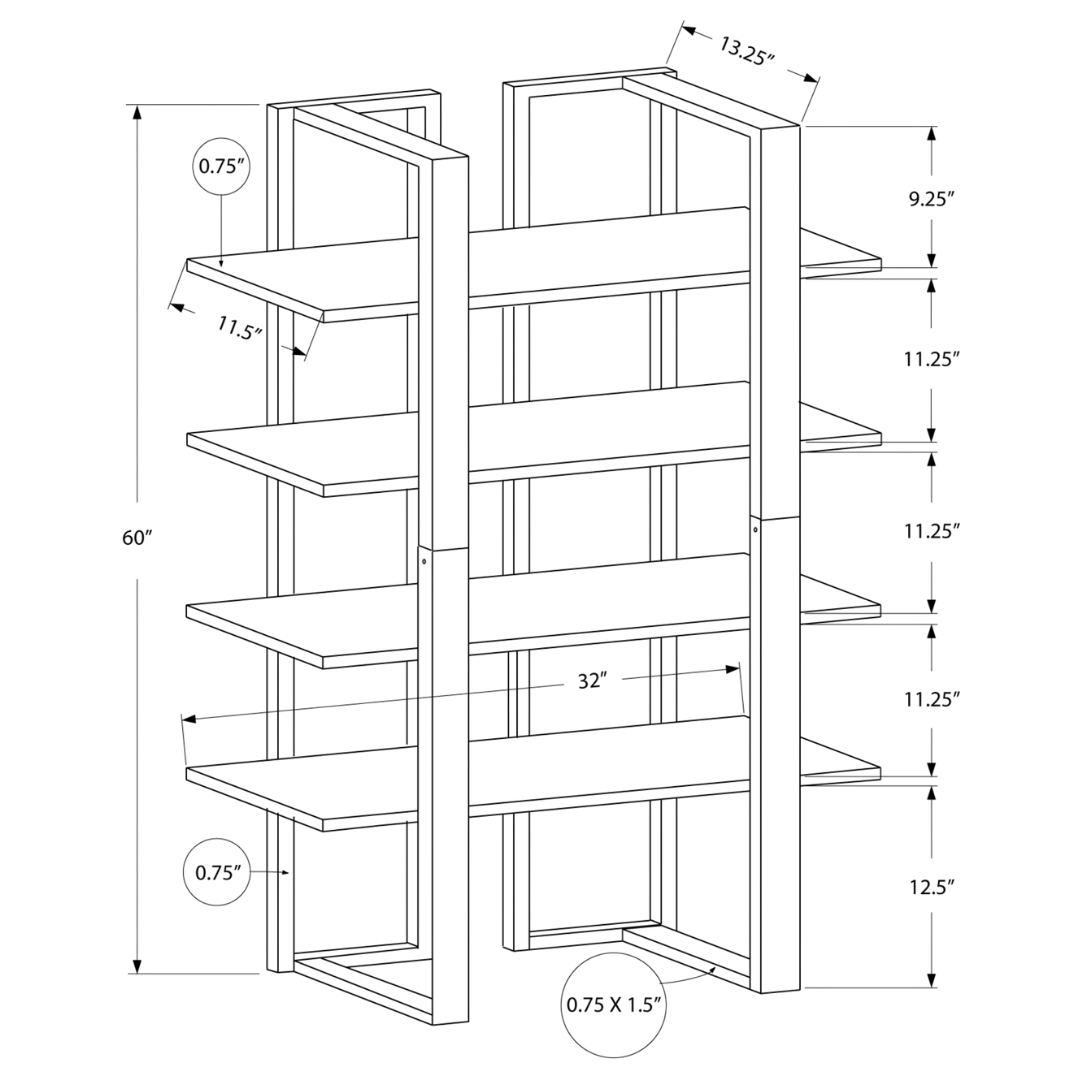 13.25″

0.75″

9.25″

11.5″

11.25″

60″

11.25″

32″

11.25″

0.75″

12.5″

0.75 X 1.5″