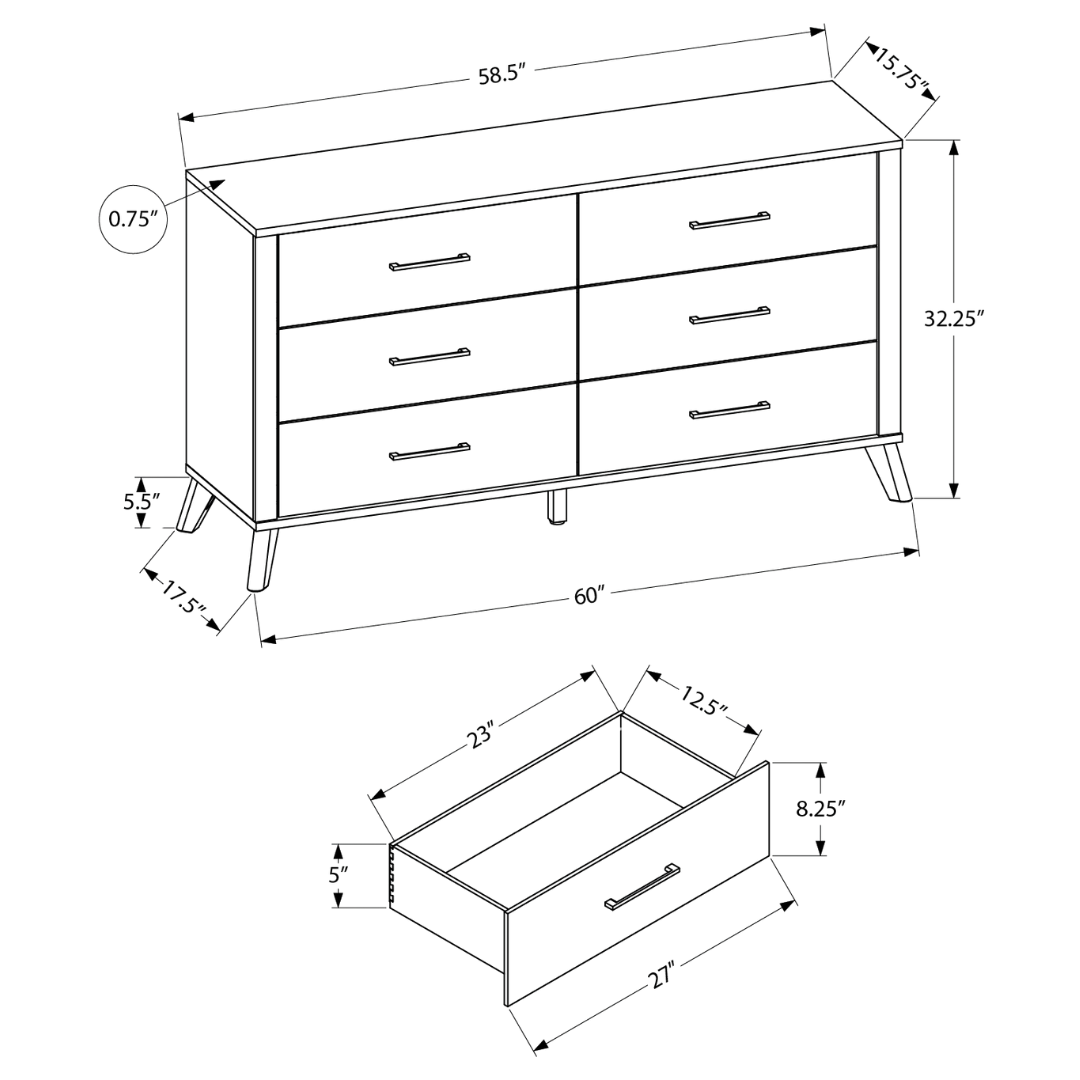 58.5″
15.75″
0.75″
32.25″
5.5″
17.5″
60″
23″
12.5″
8.25″
5″
27″