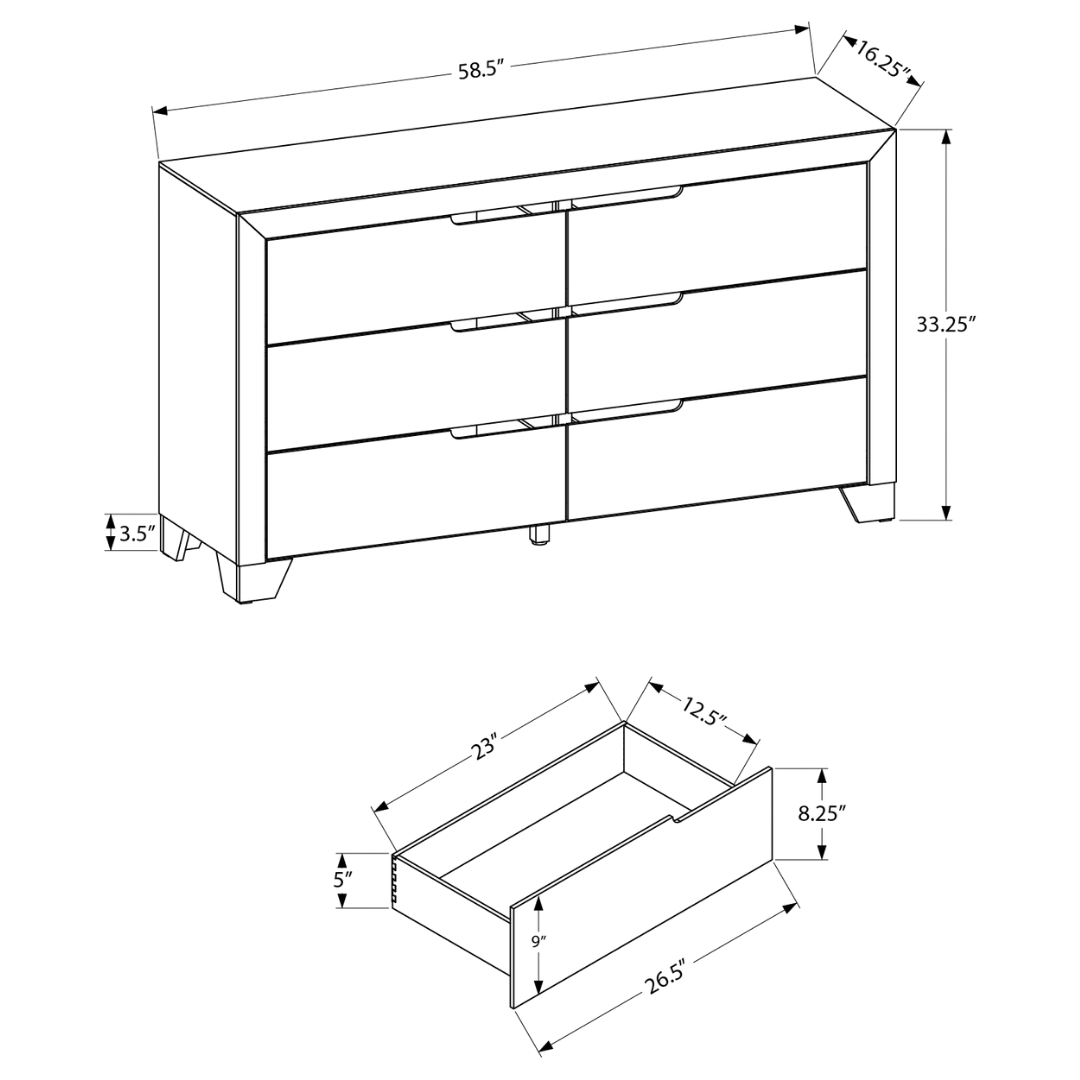 58.5″
16.25″
33.25″
3.5″
23″
12.5″
8.25″
5″
9″
26.5″