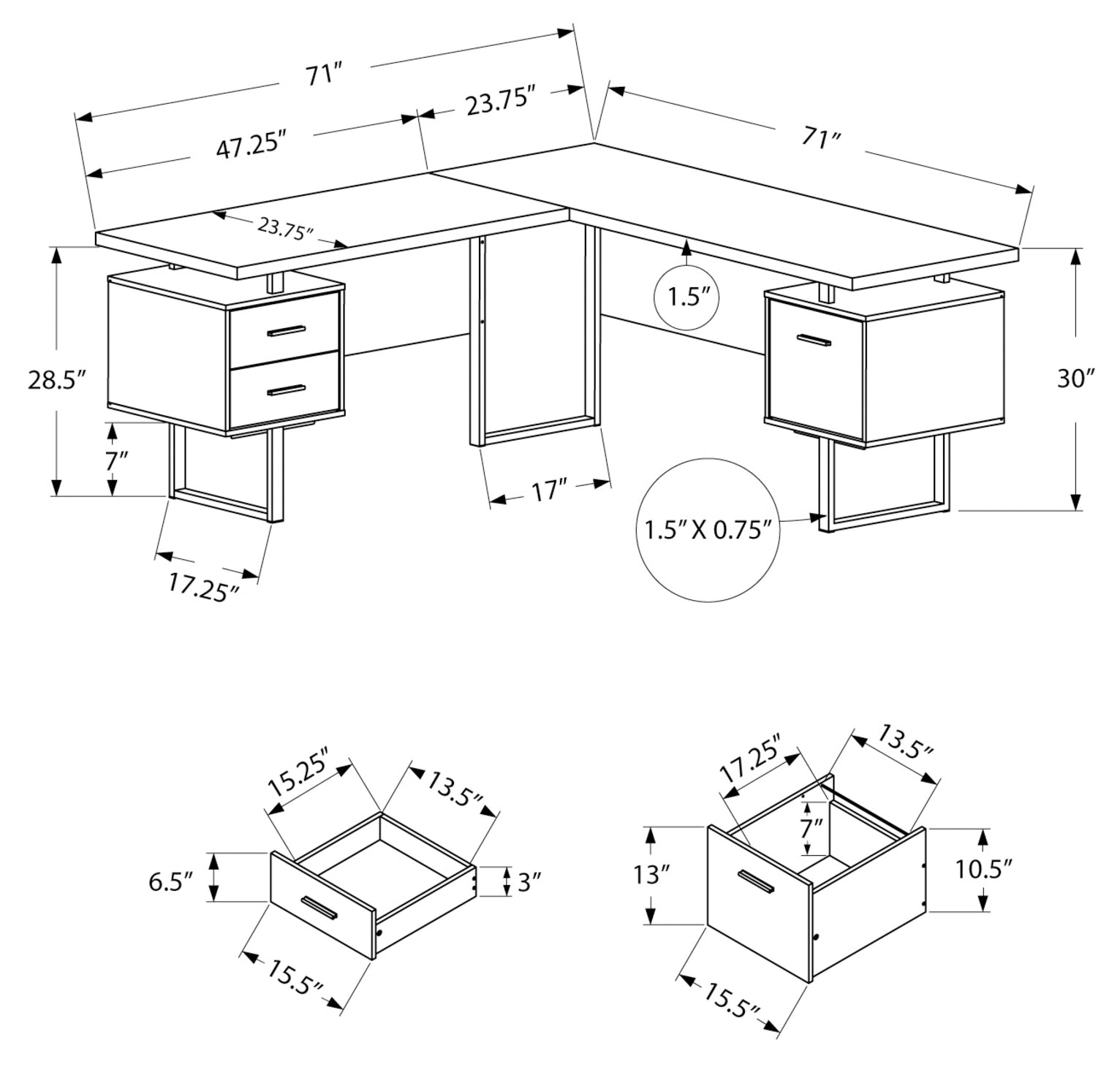 71″

23.75″

71″

47.25″

23.75″

1.5″

28.5″

30″

7″

17″

1.5″ X 0.75″

17.25″

15.25″

13.5″

6.5″

3″

15.5″

17.25″

13.5″

7″

13″

10.5″

15.5″