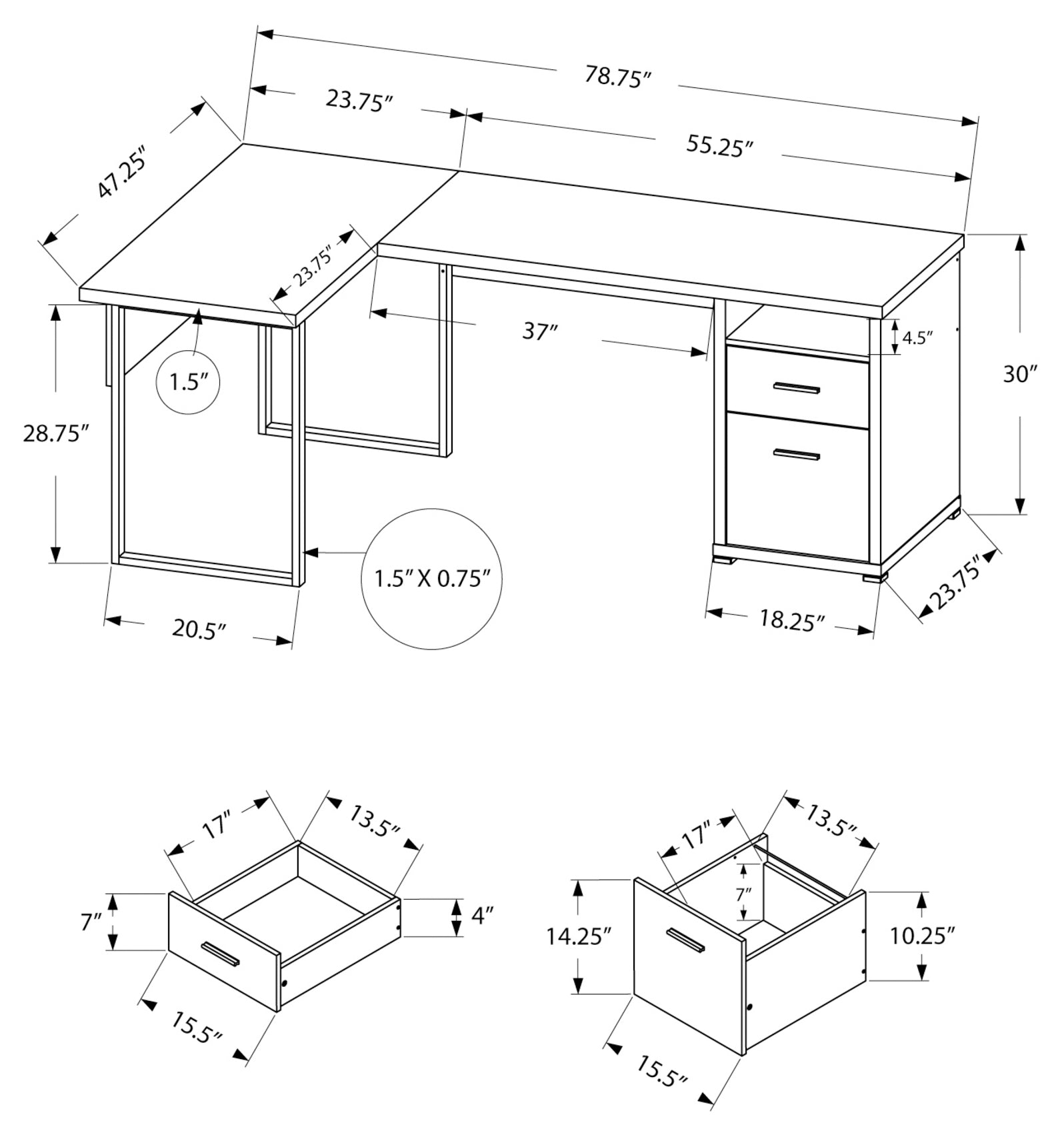 78.75″
23.75″
55.25″
47.25″
23.75″
37″
4.5″
30″
1.5″
28.75″
1.5″ X 0.75″
20.5″
18.25″
23.75″

17″
13.5″
7″
4″
15.5″

17″
13.5″
7″
14.25″
10.25″
15.5″