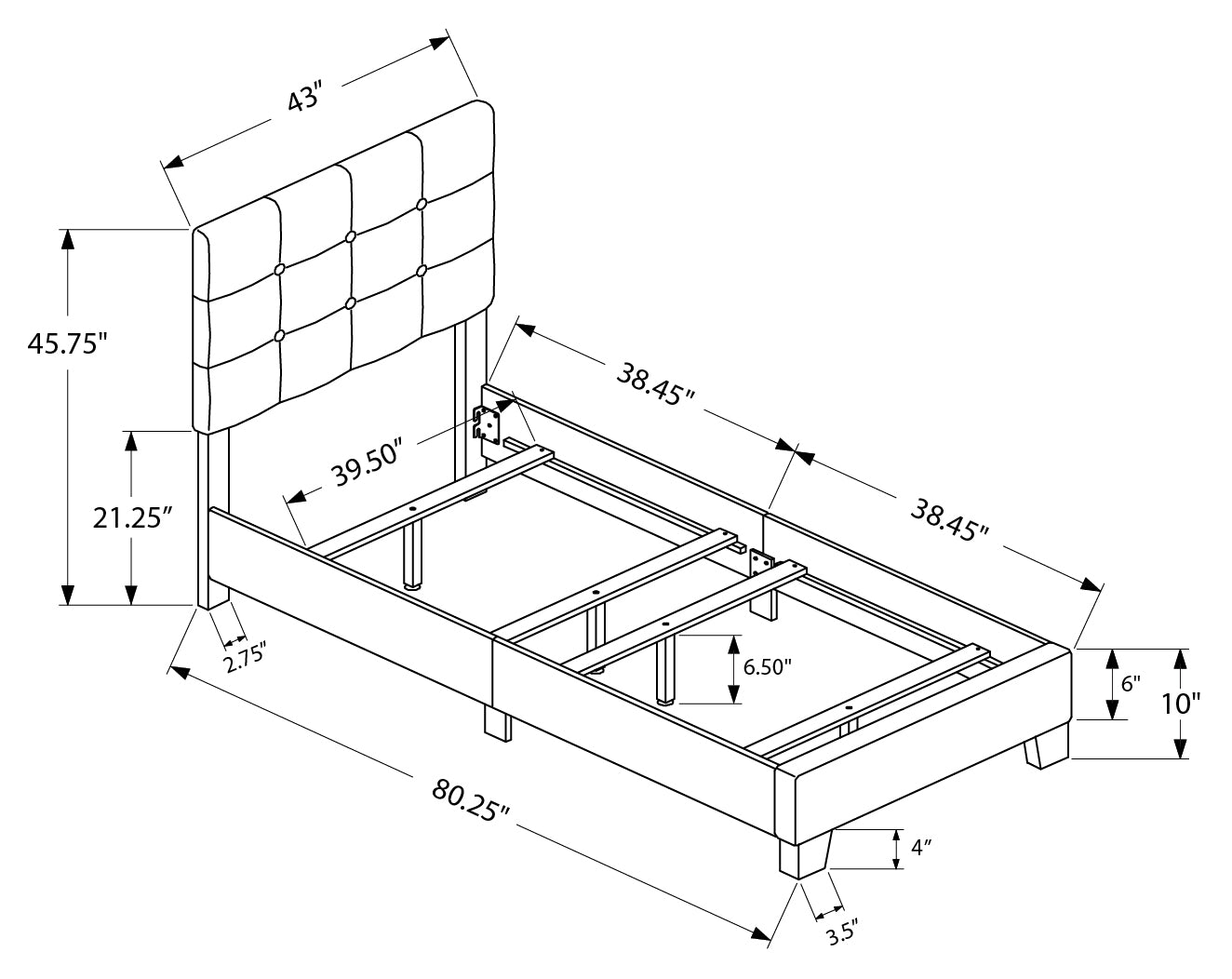 43"

45.75"

21.25"

39.50"

38.45"

38.45"

2.75"

6.50"

6"

10"

80.25"

4"

3.5"