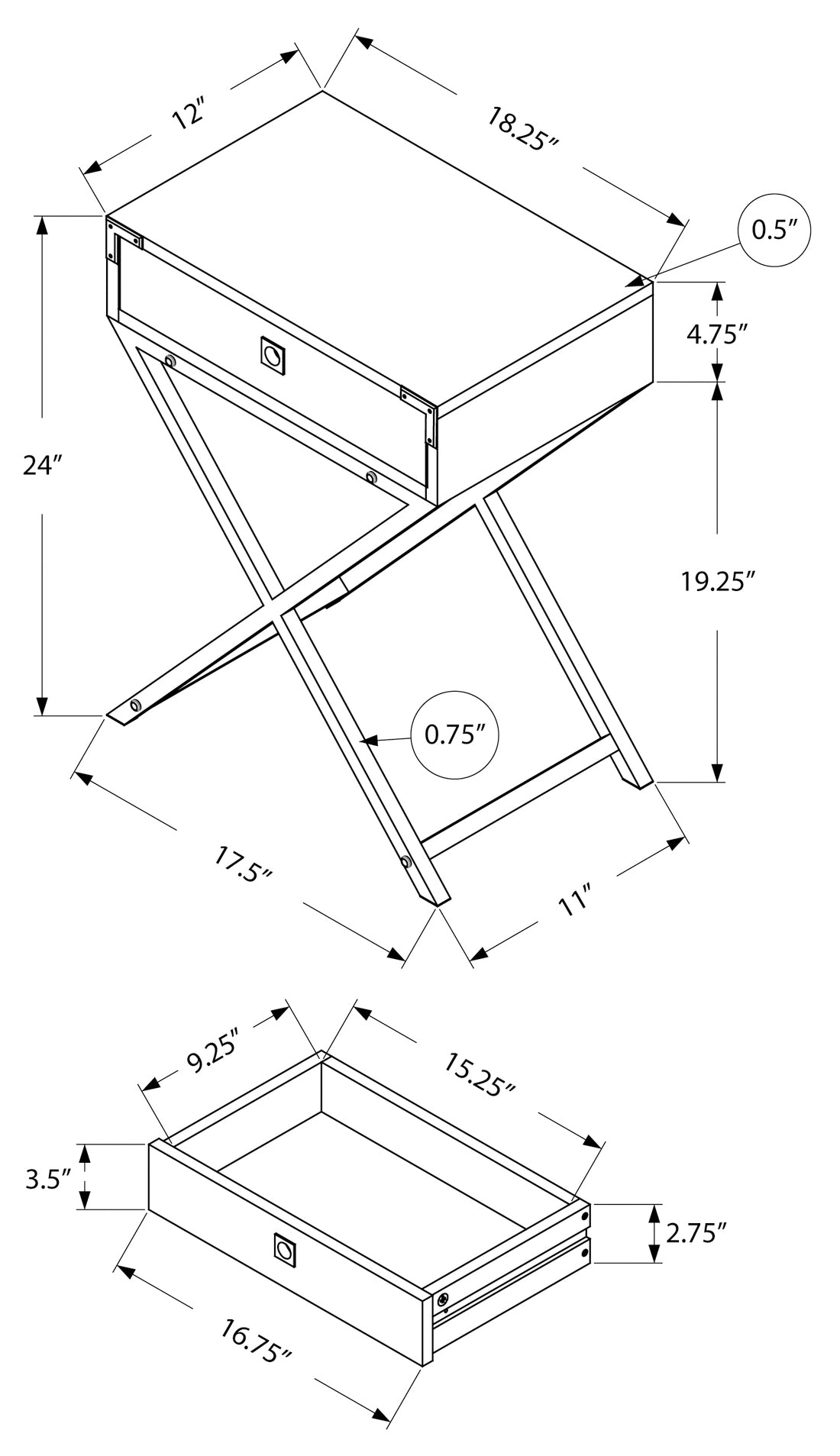 12″

18.25″

0.5″

4.75″

24″

19.25″

0.75″

17.5″

11″

9.25″

15.25″

3.5″

2.75″

16.75″