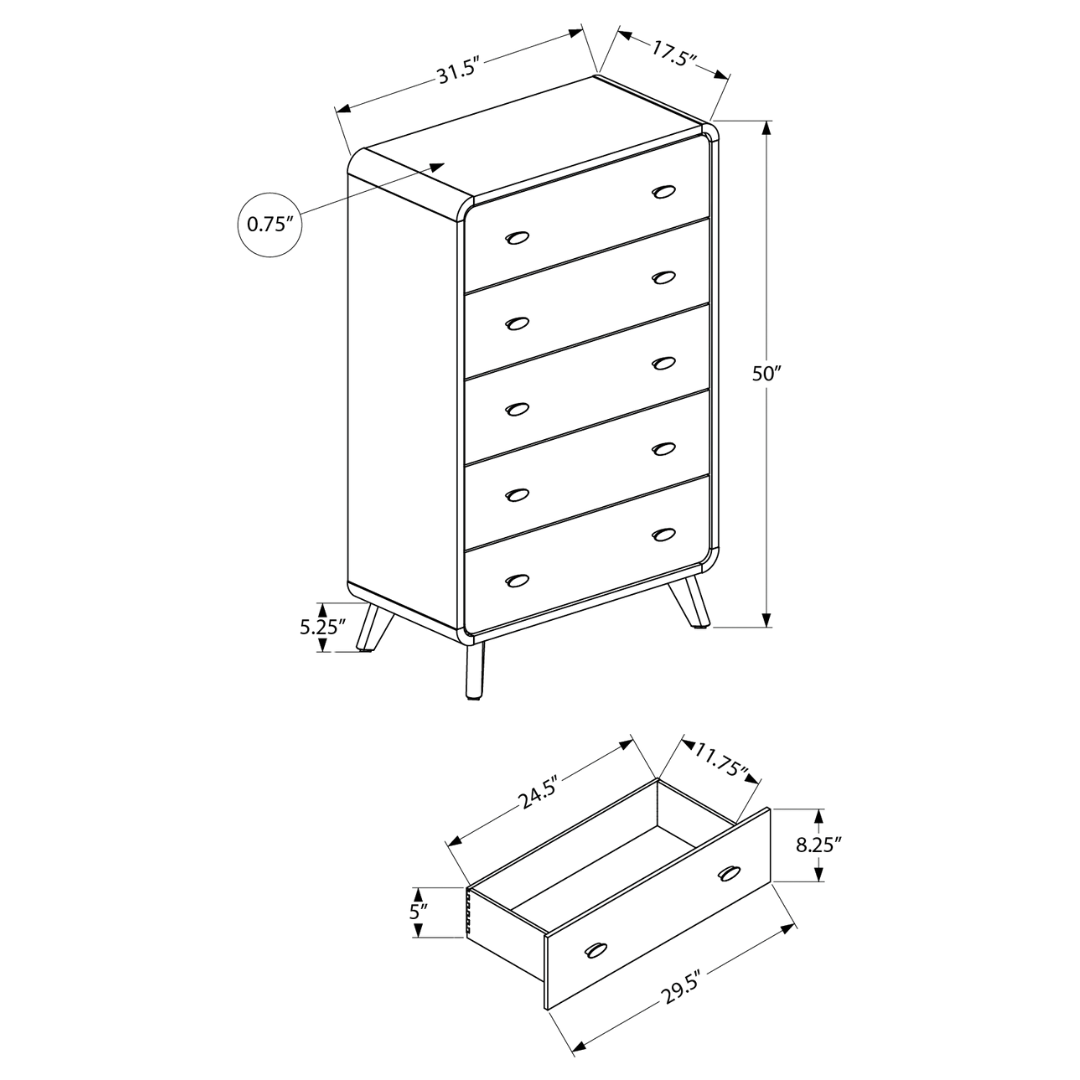 31.5″
17.5″
0.75″
50″
5.25″
24.5″
11.75″
8.25″
5″
29.5″