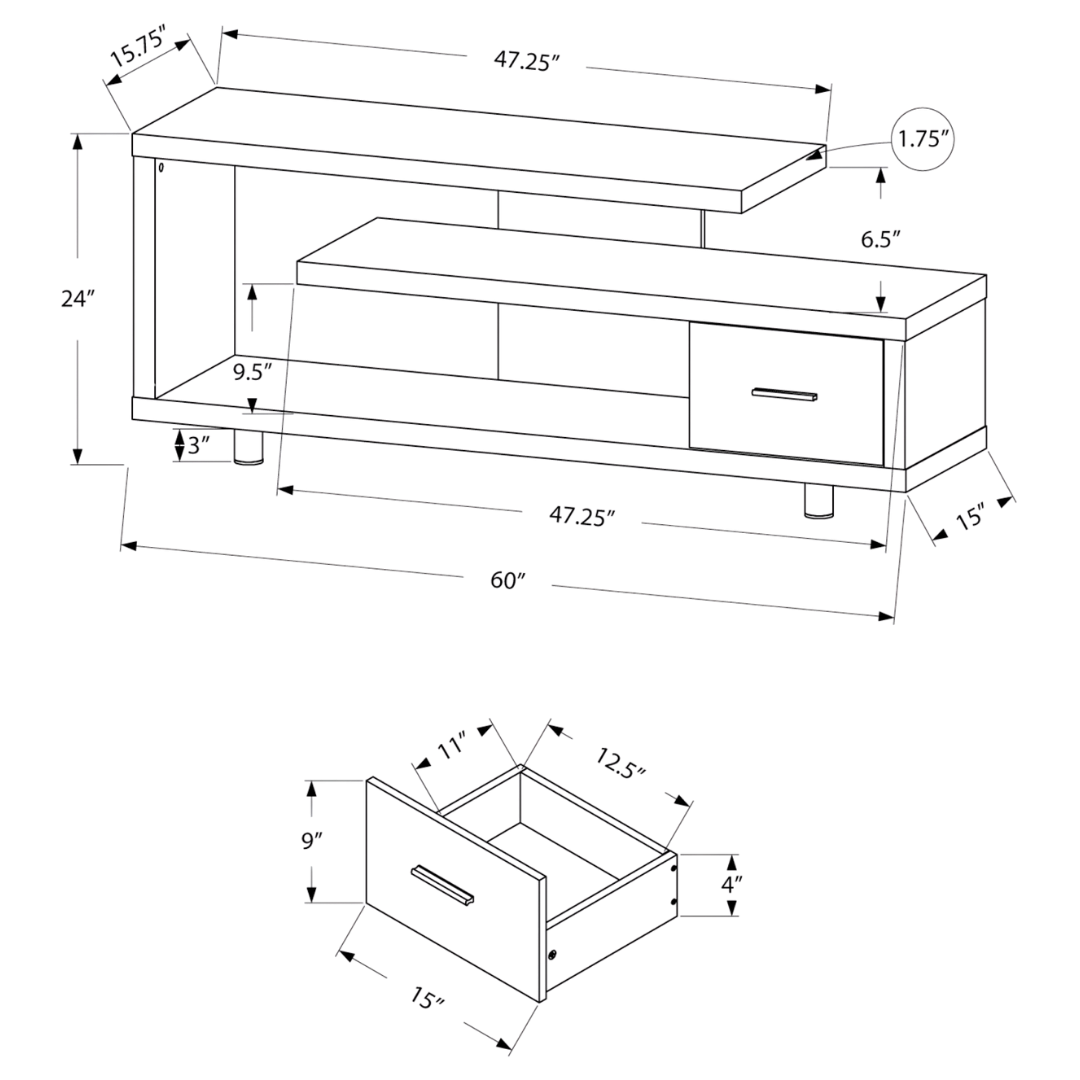 15.75″
47.25″
1.75″
6.5″
24″
9.5″
3″
47.25″
15″
60″

11″
12.5″
9″
4″
15″