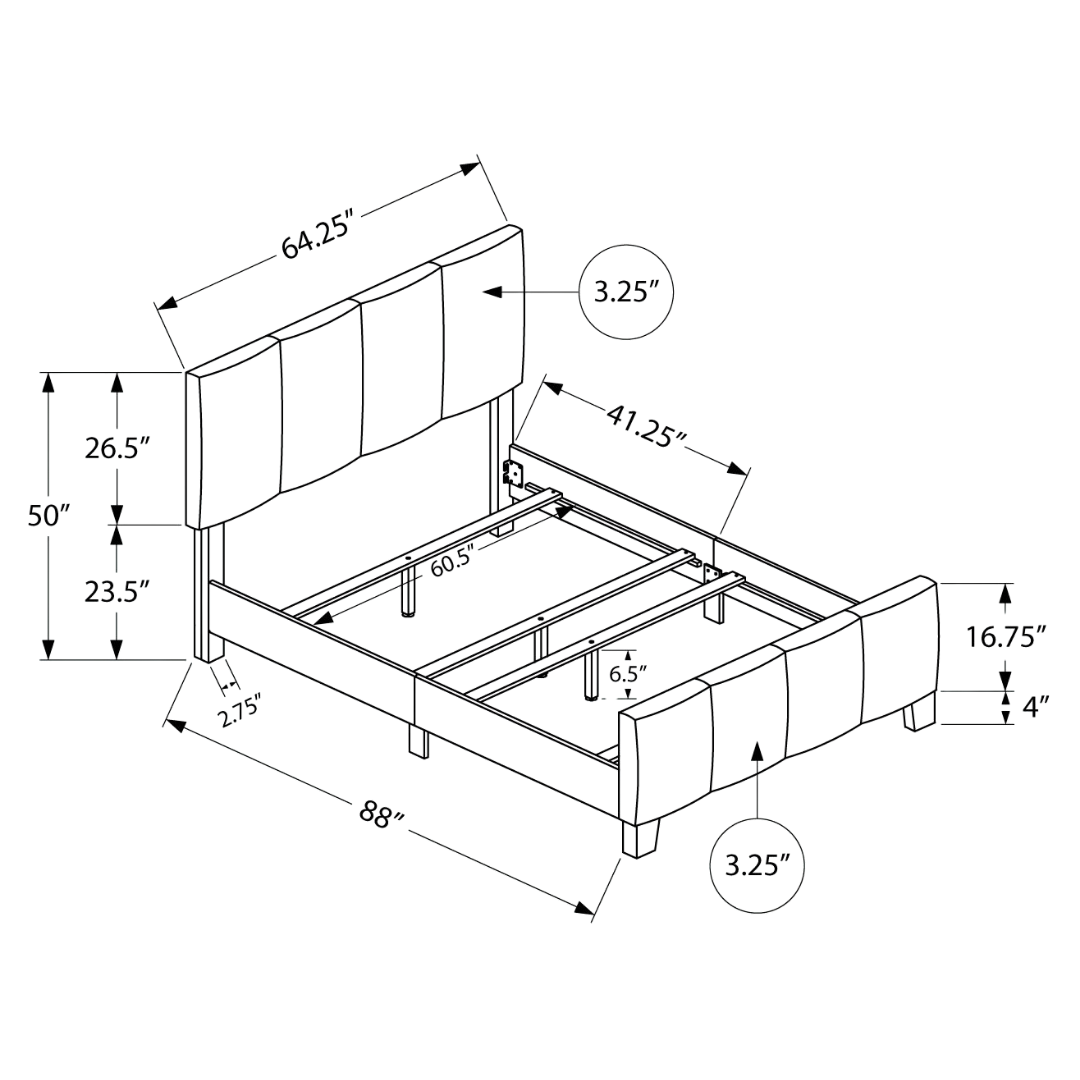 64.25″
3.25″
41.25″
26.5″
50″
23.5″
60.5″
16.75″
6.5″
4″
2.75″
88″
3.25″