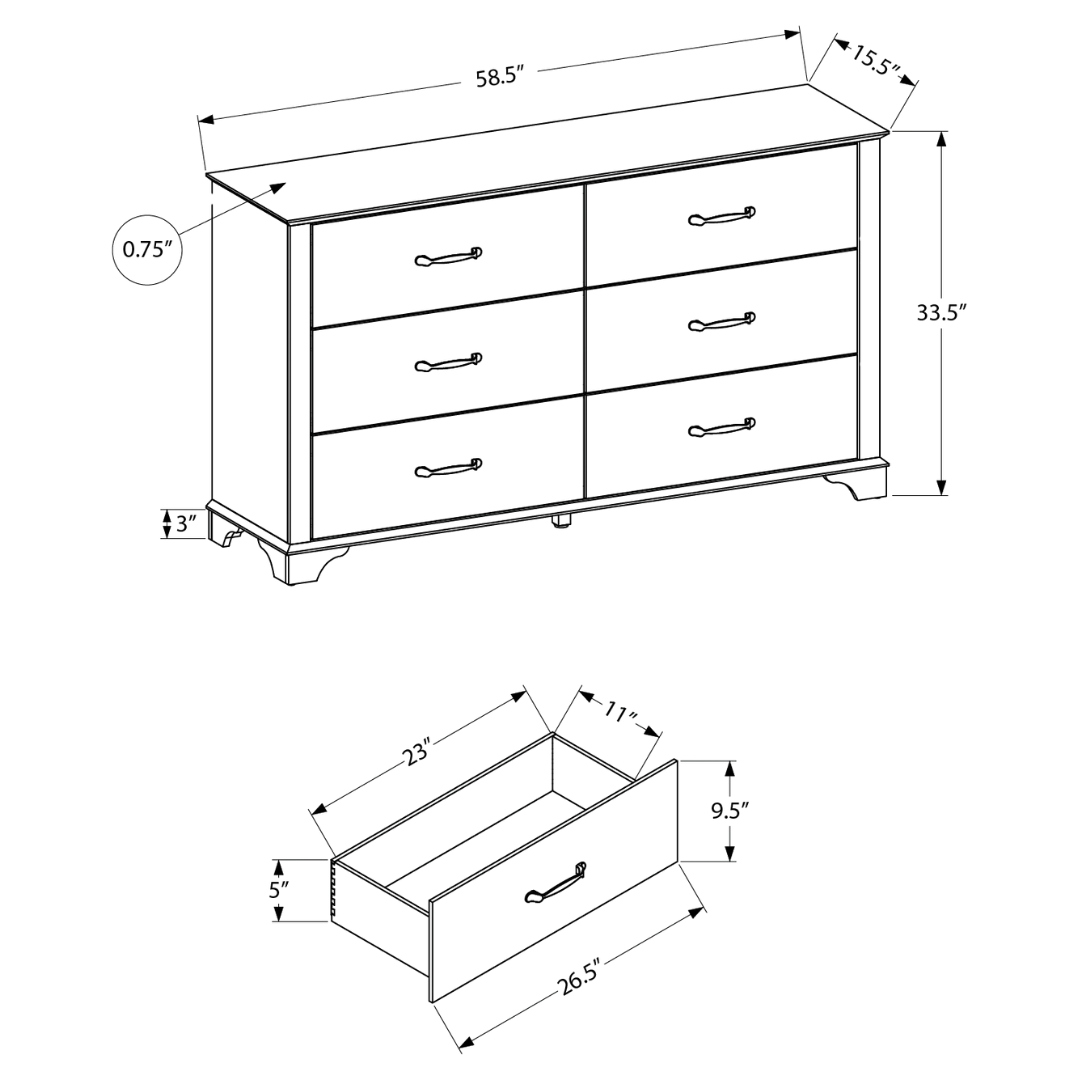 58.5″
15.5″
0.75″
33.5″
3″
23″
11″
9.5″
5″
26.5″