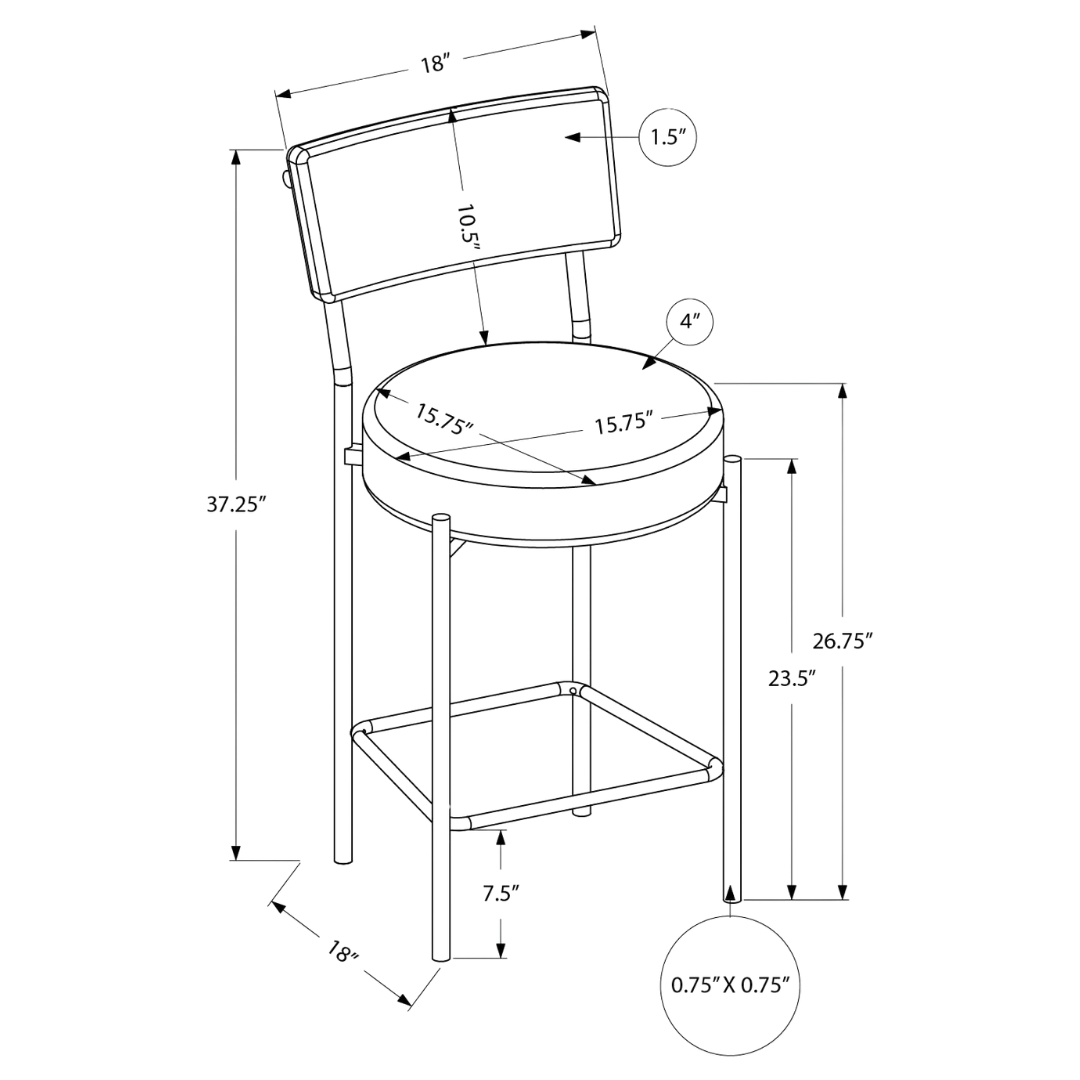 18″
1.5″
10.5″
4″
15.75″
15.75″
37.25″
26.75″
23.5″
7.5″
18″
0.75″ X 0.75″